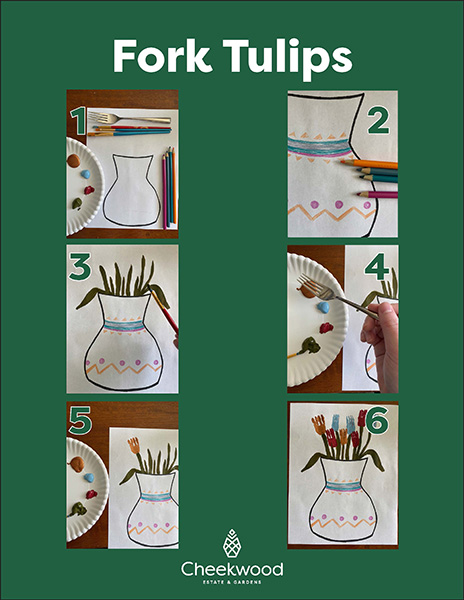 Fork Tulips

1

2

3

4

5

6

Cheekwood
ESTATE & GARDENS